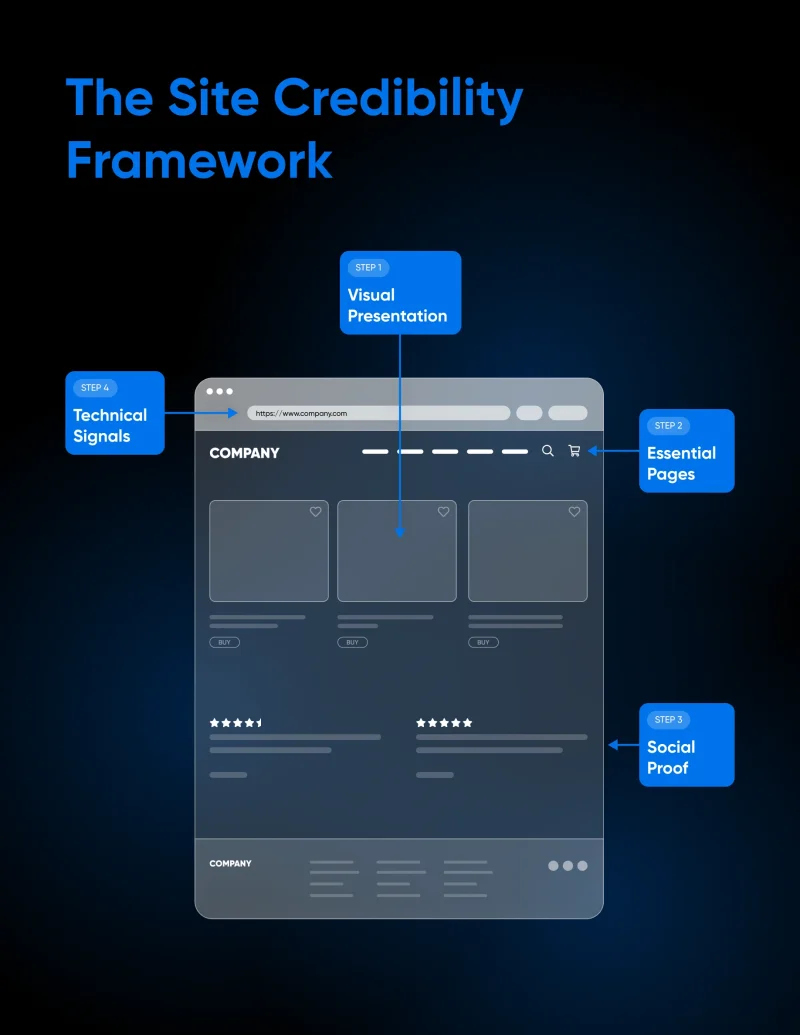 The Site Credibility Framework

STEP 1
Visual Presentation

STEP 4
Technical Signals

https://www.company.com

COMPANY

STEP 2
Essential Pages

BUY

BUY

BUY

STEP 3
Social Proof

COMPANY